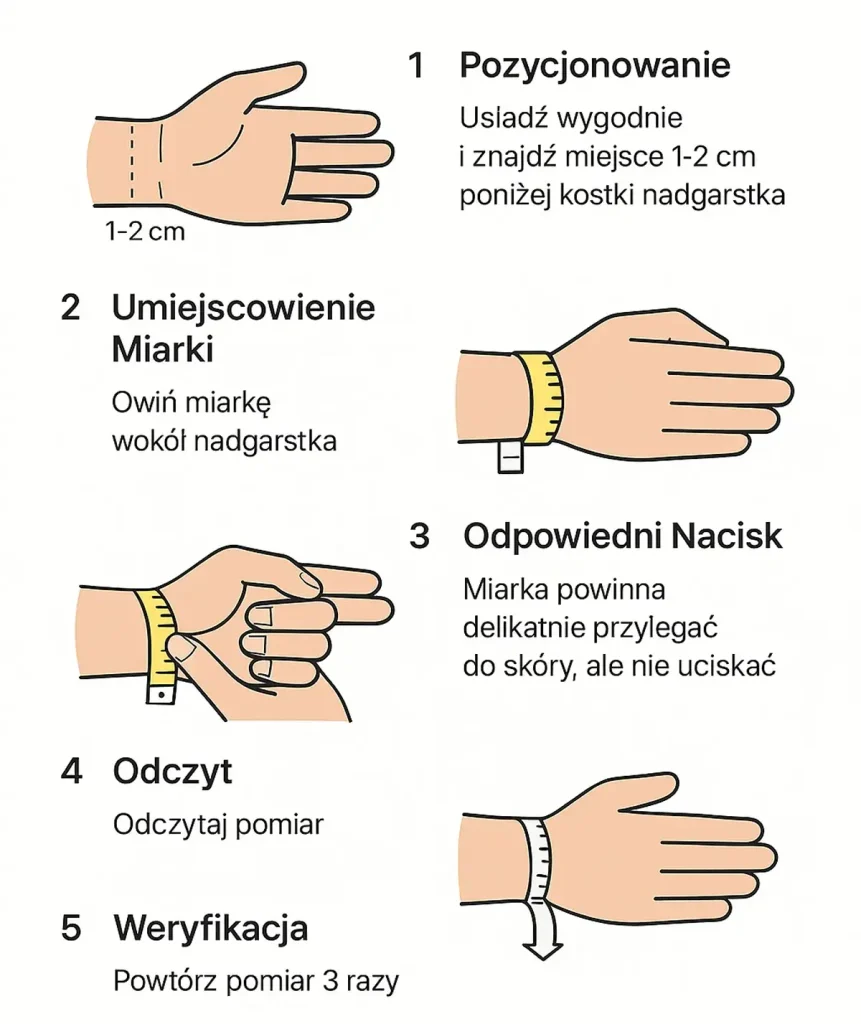 1-2 cm

1 Pozycjonowanie

Usladź wygodnie i znajdź miejsce 1-2 cm poniżej kostki nadgarstka

2 Umiejscowienie Miarki

Owiń miarkę wokół nadgarstka

3 Odpowiedni Nacisk

Miarka powinna delikatnie przylegać do skóry, ale nie uciskać

4 Odczyt

Odczytaj pomiar

5 Weryfikacja

Powtórz pomiar 3 razy